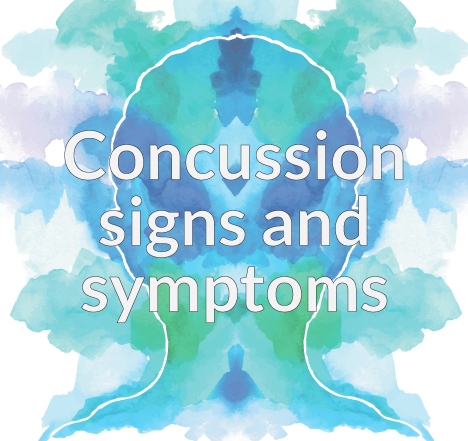 Concussion signs and symptoms