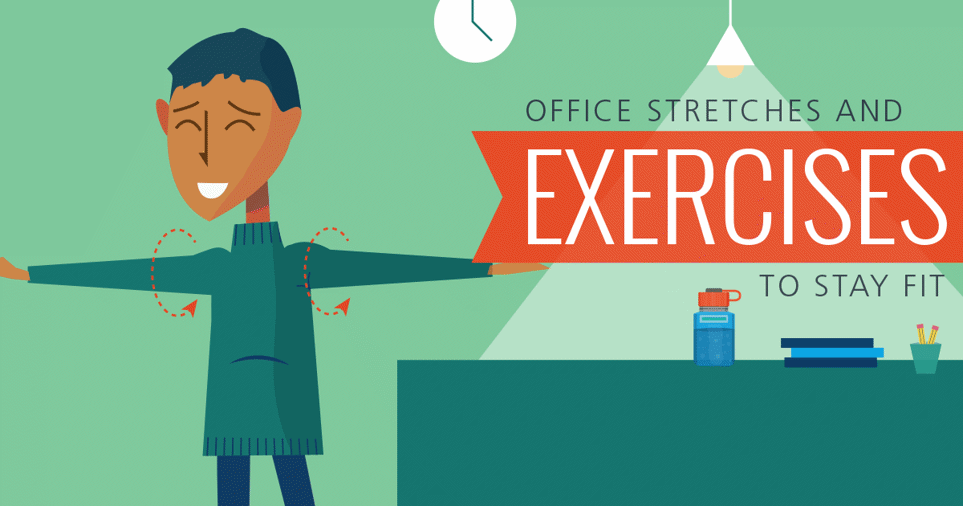 OFFICE STRETCHES AND
EXERCISES
TO STAY FIT